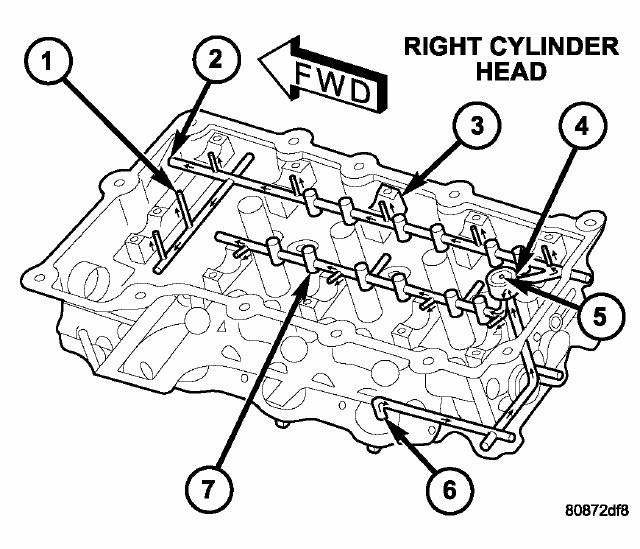 1
2
FWD
RIGHT CYLINDER HEAD
3
4
5
7
6
80872df8