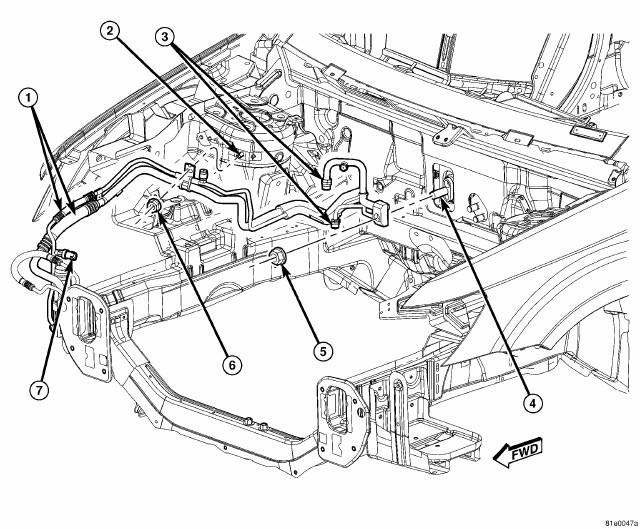 2
3
1
6
5
7
4
FWD
81e0047a